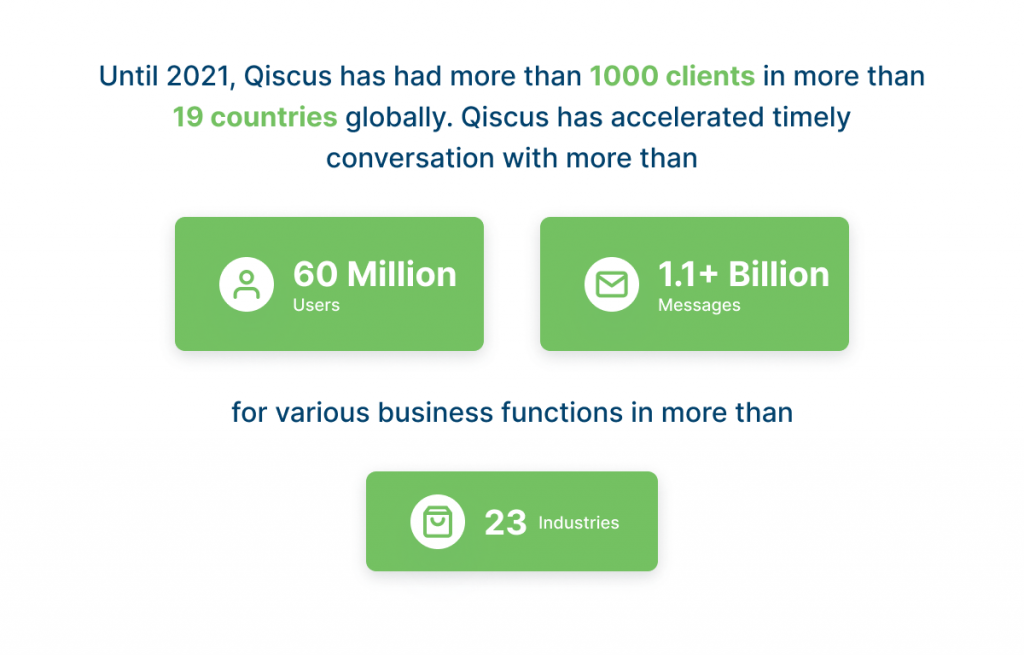 Until 2021, Qiscus has had more than 1000 clients in more than 19 countries globally. Qiscus has accelerated timely conversation with more than

60 Million
Users

1.1+ Billion
Messages

for various business functions in more than

23 Industries