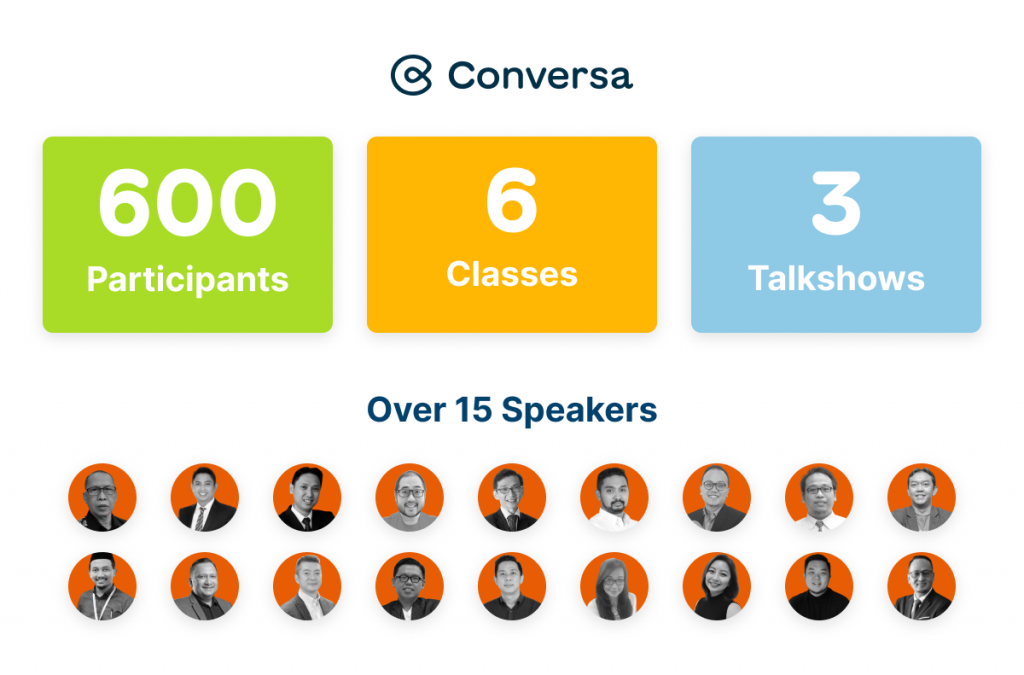 Conversa

600
Participants

6
Classes

3
Talkshows

Over 15 Speakers