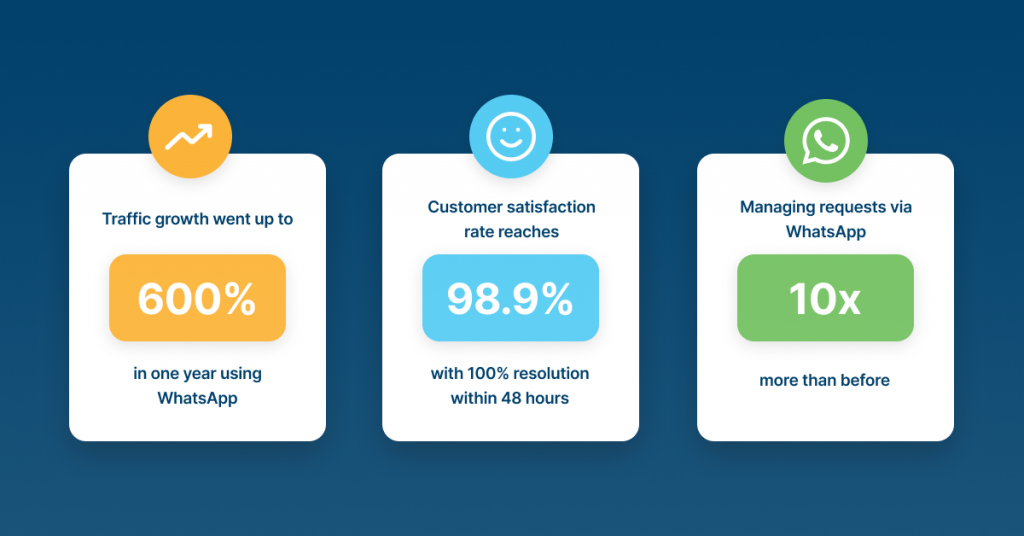 Traffic growth went up to

600%

in one year using WhatsApp

Customer satisfaction rate reaches

98.9%

with 100% resolution within 48 hours

Managing requests via WhatsApp

10x

more than before